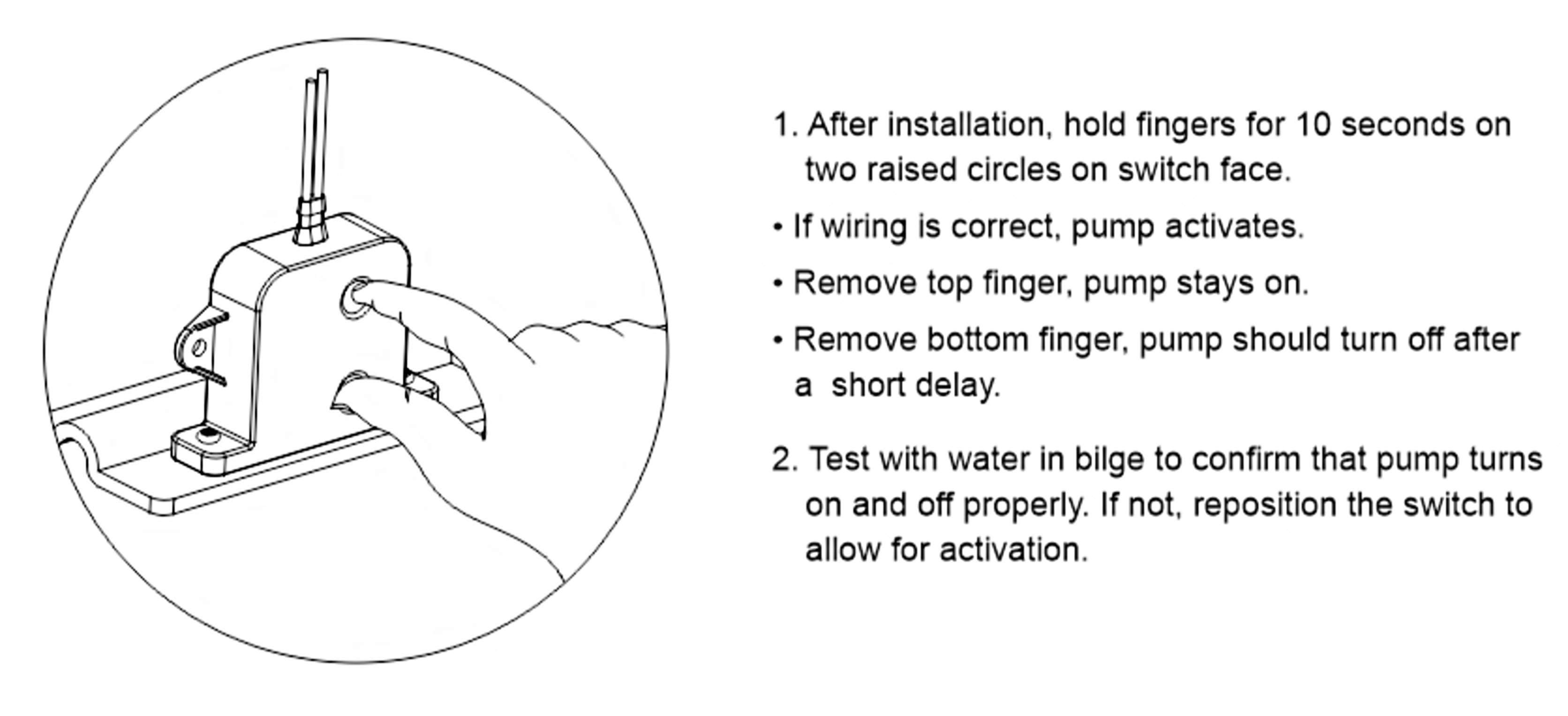 1. After installation, hold fingers for 10 seconds on two raised circles on switch face.

• If wiring is correct, pump activates.

• Remove top finger, pump stays on.

• Remove bottom finger, pump should turn off after a short delay.

2. Test with water in bilge to confirm that pump turns on and off properly. If not, reposition the switch to allow for activation.